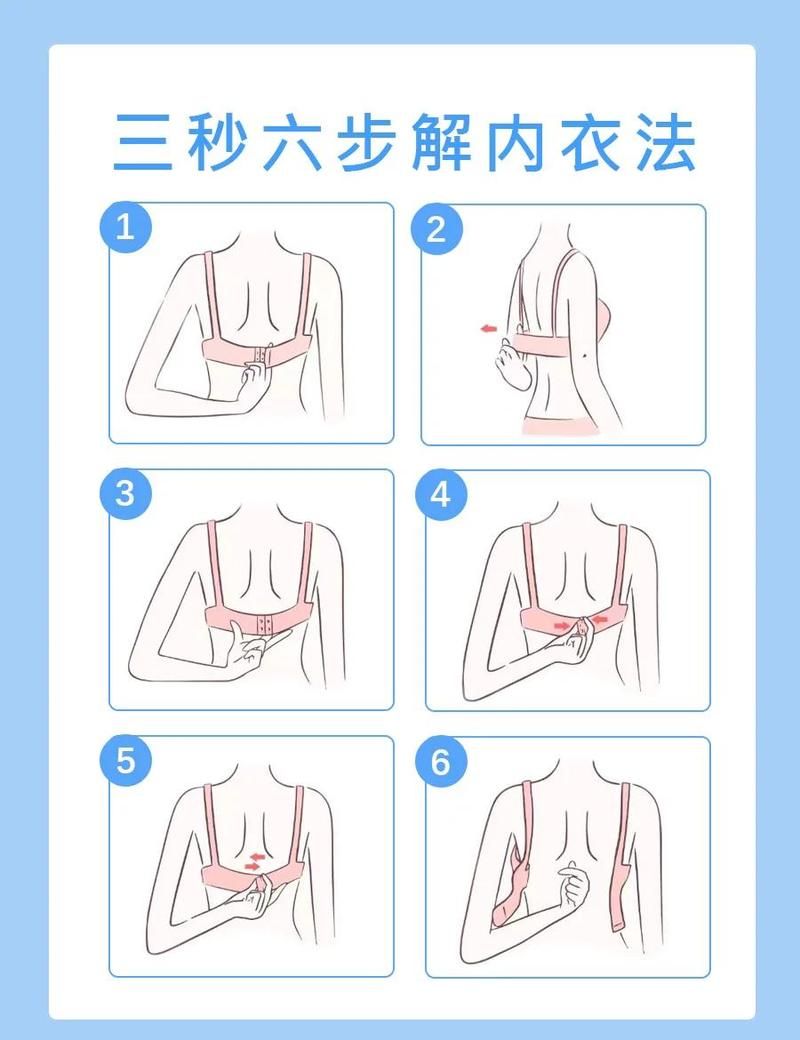 三秒六步解内衣法

1

2

3

4

5

6